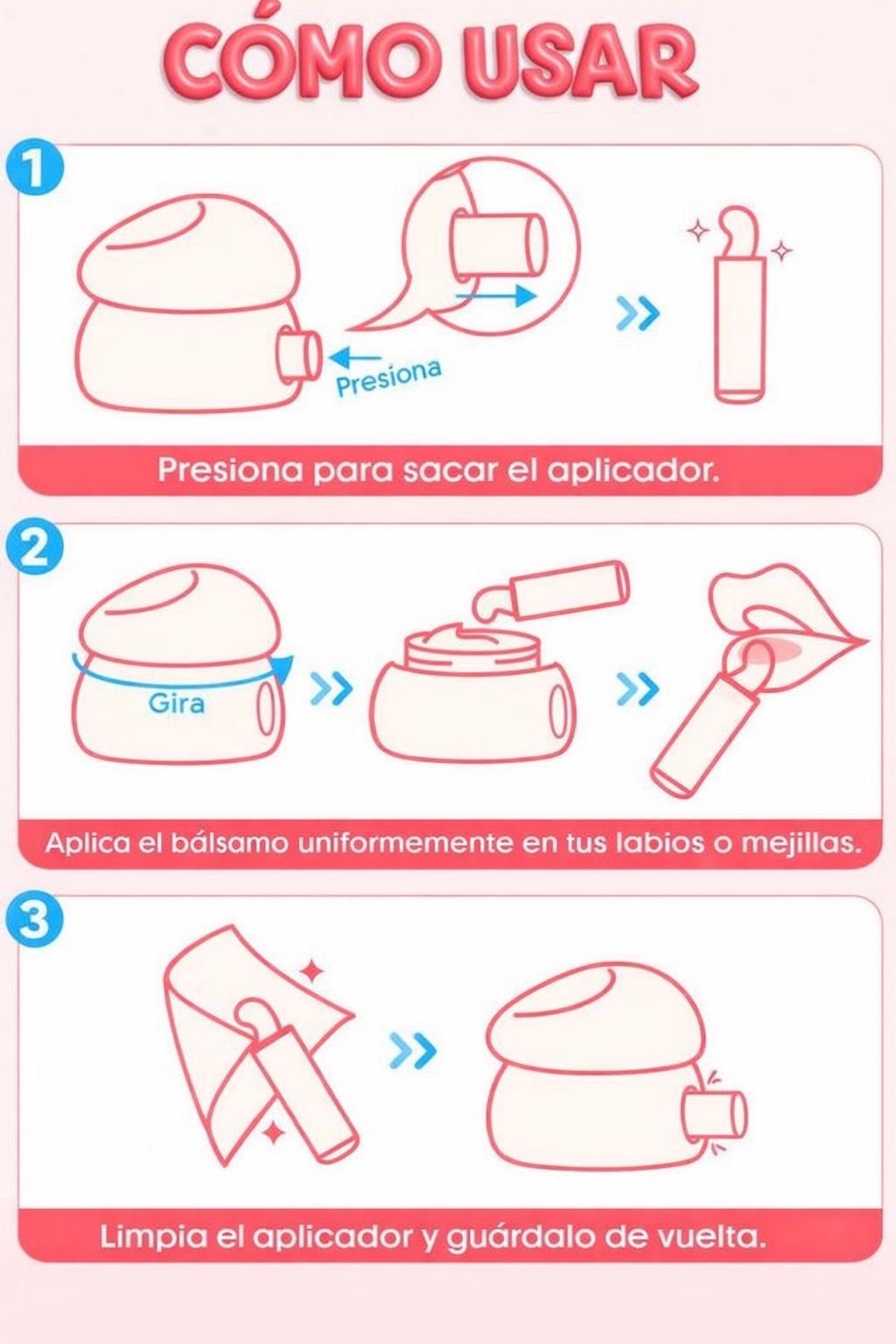 CÓMO USAR

1

Presiona

Presiona para sacar el aplicador.

2

Gira

Aplica el bálsamo uniformemente en tus labios o mejillas.

3

Limpia el aplicador y guárdalo de vuelta.